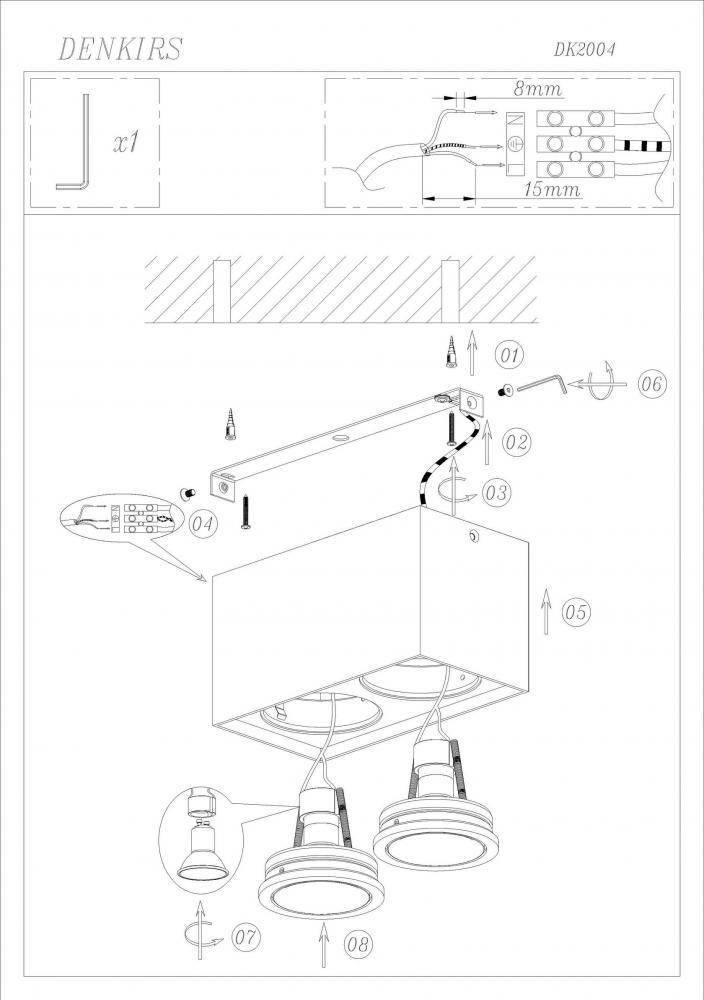 DENKIRS

DK2004

x1

8mm

15mm

01

06

02

03

04

05

07

08